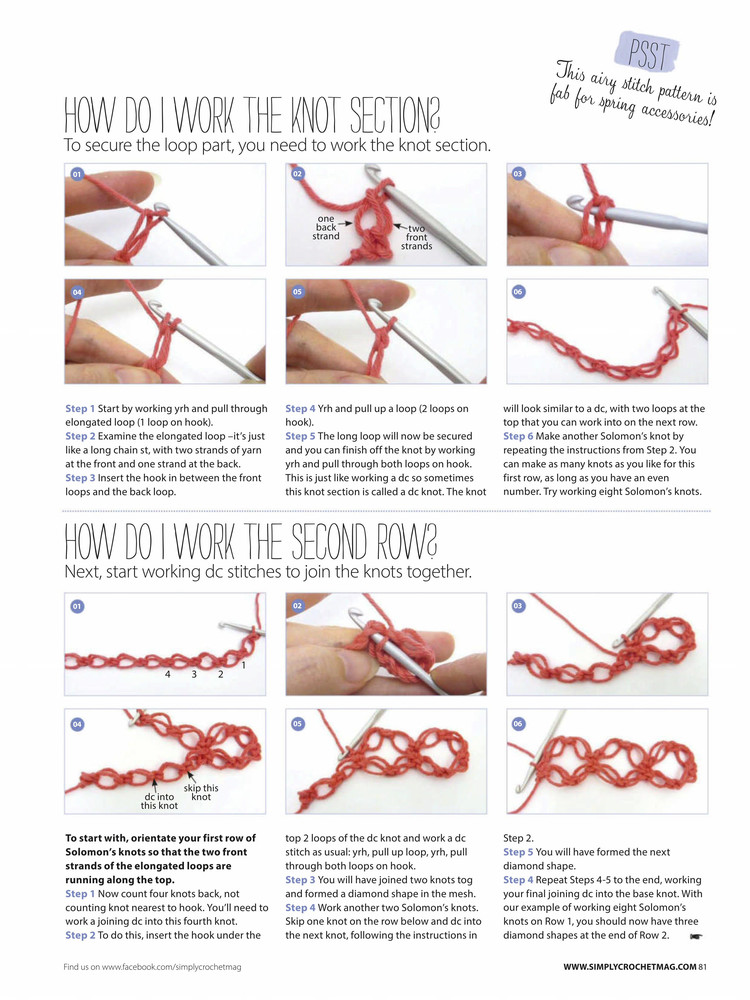 PSST
This airy stitch pattern is fab for spring accessories!

HOW DO I WORK THE KNOT SECTION?
To secure the loop part, you need to work the knot section.

01

02
one back strand
two front strands

03

04

05

06

Step 1 Start by working yrh and pull through elongated loop (1 loop on hook).
Step 2 Examine the elongated loop –it's just like a long chain st, with two strands of yarn at the front and one strand at the back.
Step 3 Insert the hook in between the front loops and the back loop.

Step 4 Yrh and pull up a loop (2 loops on hook).
Step 5 The long loop will now be secured and you can finish off the knot by working yrh and pull through both loops on hook. This is just like working a dc so sometimes this knot section is called a dc knot. The knot will look similar to a dc, with two loops at the top that you can work into on the next row.
Step 6 Make another Solomon's knot by repeating the instructions from Step 2. You can make as many knots as you like for this first row, as long as you have an even number. Try working eight Solomon's knots.

HOW DO I WORK THE SECOND ROW?
Next, start working dc stitches to join the knots together.

01
4 3 2 1

02

03

04
dc into this knot
skip this knot

05

06

To start with, orientate your first row of Solomon's knots so that the two front strands of the elongated loops are running along the top.
Step 1 Now count four knots back, not counting knot nearest to hook. You'll need to work a joining dc into this fourth knot.
Step 2 To do this, insert the hook under the top 2 loops of the dc knot and work a dc stitch as usual: yrh, pull up loop, yrh, pull through both loops on hook.
Step 3 You will have joined two knots tog and formed a diamond shape in the mesh.
Step 4 Work another two Solomon's knots. Skip one knot on the row below and dc into the next knot, following the instructions in Step 2.
Step 5 You will have formed the next diamond shape.
Step 4 Repeat Steps 4-5 to the end, working your final joining dc into the base knot. With our example of working eight Solomon's knots on Row 1, you should now have three diamond shapes at the end of Row 2.

Find us on www.facebook.com/simplycrochetmag
WWW.SIMPLYCROCHETMAG.COM 81