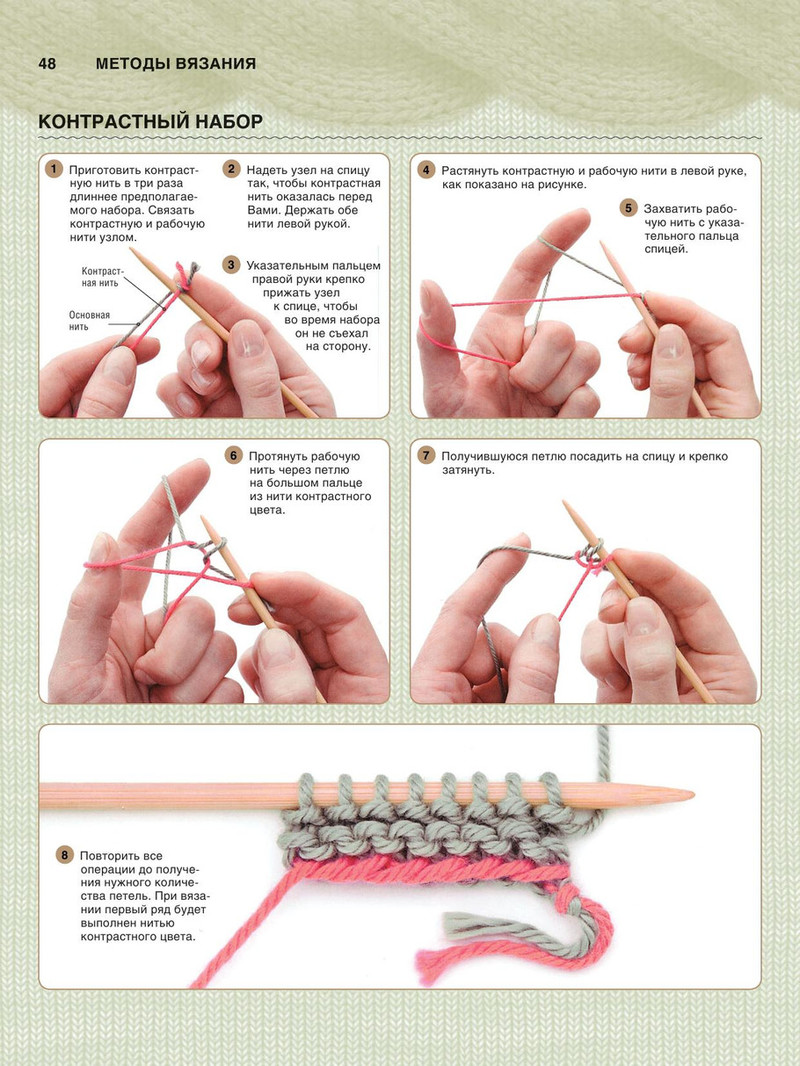 48 МЕТОДЫ ВЯЗАНИЯ

КОНТРАСТНЫЙ НАБОР

1 Приготовить контрастную нить в три раза длиннее предполагаемого набора. Связать контрастную и рабочую нити узлом.

Контрастная нить

Основная нить

2 Надеть узел на спицу так, чтобы контрастная нить оказалась перед Вами. Держать обе нити левой рукой.

3 Указательным пальцем правой руки крепко прижать узел к спице, чтобы во время набора он не съехал на сторону.

4 Растянуть контрастную и рабочую нити в левой руке, как показано на рисунке.

5 Захватить рабочую нить с указательного пальца спицей.

6 Протянуть рабочую нить через петлю на большом пальце из нити контрастного цвета.

7 Получившуюся петлю посадить на спицу и крепко затянуть.

8 Повторить все операции до получения нужного количества петель. При вязании первый ряд будет выполнен нитью контрастного цвета.