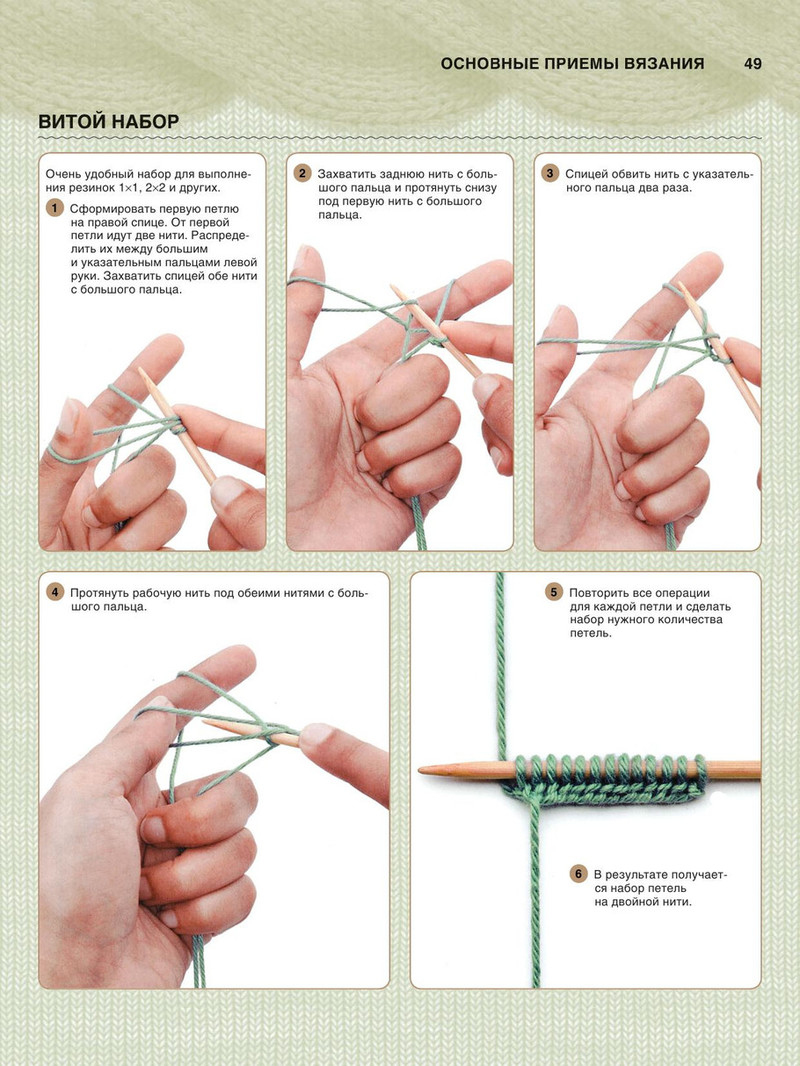 ОСНОВНЫЕ ПРИЕМЫ ВЯЗАНИЯ 49

ВИТОЙ НАБОР

Очень удобный набор для выполнения резинок 1×1, 2×2 и других.

1 Сформировать первую петлю на правой спице. От первой петли идут две нити. Распределить их между большим и указательным пальцами левой руки. Захватить спицей обе нити с большого пальца.

2 Захватить заднюю нить с большого пальца и протянуть снизу под первую нить с большого пальца.

3 Спицей обвить нить с указательного пальца два раза.

4 Протянуть рабочую нить под обеими нитями с большого пальца.

5 Повторить все операции для каждой петли и сделать набор нужного количества петель.

6 В результате получается набор петель на двойной нити.