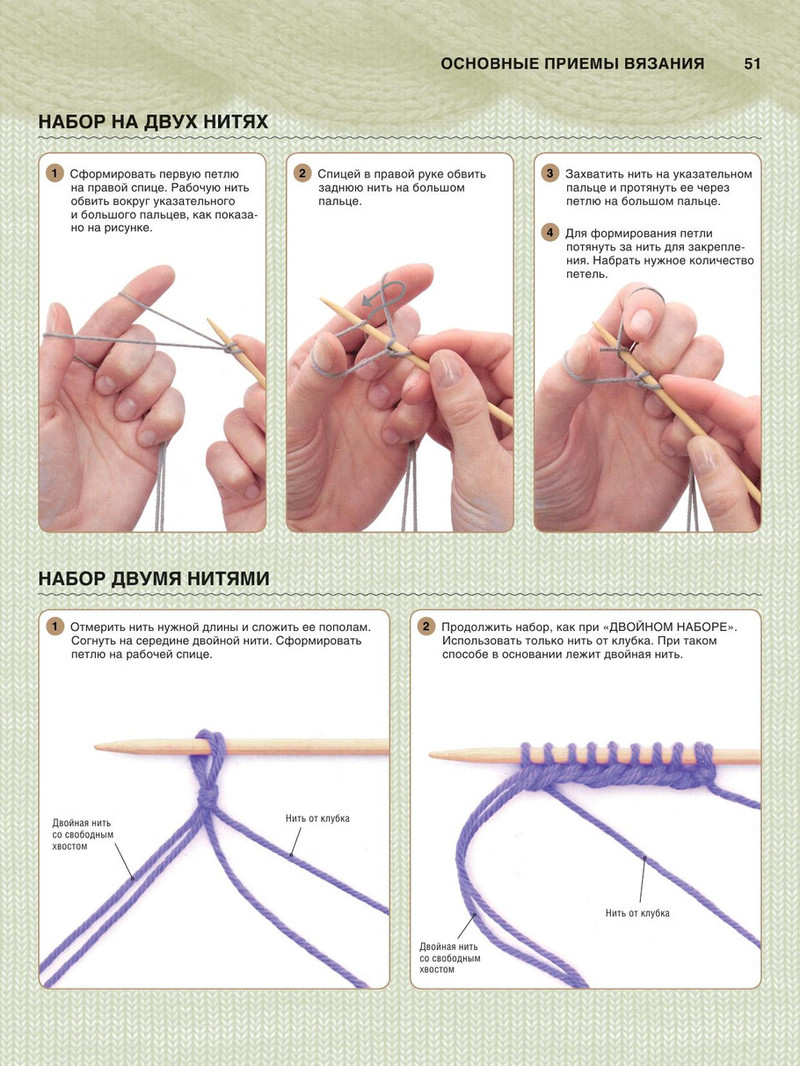 ОСНОВНЫЕ ПРИЕМЫ ВЯЗАНИЯ 51

НАБОР НА ДВУХ НИТЯХ

1 Сформировать первую петлю на правой спице. Рабочую нить обвить вокруг указательного и большого пальцев, как показано на рисунке.

2 Спицей в правой руке обвить заднюю нить на большом пальце.

3 Захватить нить на указательном пальце и протянуть ее через петлю на большом пальце.

4 Для формирования петли потянуть за нить для закрепления. Набрать нужное количество петель.

НАБОР ДВУМЯ НИТЯМИ

1 Отмерить нить нужной длины и сложить ее пополам. Согнуть на середине двойной нити. Сформировать петлю на рабочей спице.

Двойная нить со свободным хвостом

Нить от клубка

2 Продолжить набор, как при «ДВОЙНОМ НАБОРЕ». Использовать только нить от клубка. При таком способе в основании лежит двойная нить.

Нить от клубка

Двойная нить со свободным хвостом