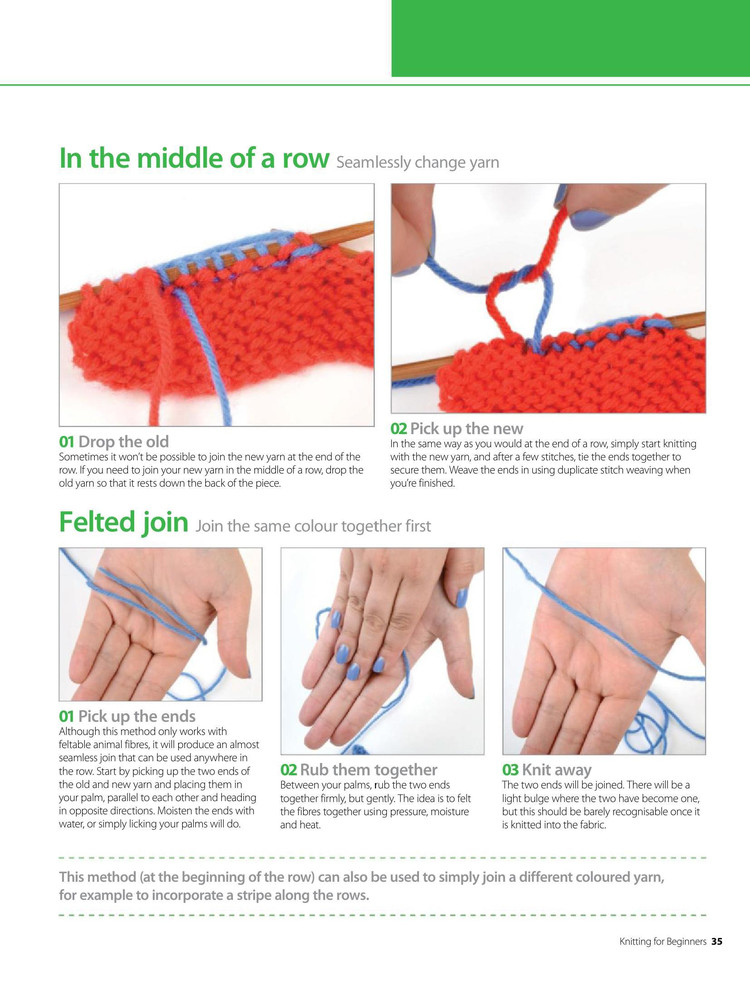 In the middle of a row Seamlessly change yarn

01 Drop the old
Sometimes it won't be possible to join the new yarn at the end of the row. If you need to join your new yarn in the middle of a row, drop the old yarn so that it rests down the back of the piece.

02 Pick up the new
In the same way as you would at the end of a row, simply start knitting with the new yarn, and after a few stitches, tie the ends together to secure them. Weave the ends in using duplicate stitch weaving when you're finished.

Felted join Join the same colour together first

01 Pick up the ends
Although this method only works with feltable animal fibres, it will produce an almost seamless join that can be used anywhere in the row. Start by picking up the two ends of the old and new yarn and placing them in your palm, parallel to each other and heading in opposite directions. Moisten the ends with water, or simply licking your palms will do.

02 Rub them together
Between your palms, rub the two ends together firmly, but gently. The idea is to felt the fibres together using pressure, moisture and heat.

03 Knit away
The two ends will be joined. There will be a light bulge where the two have become one, but this should be barely recognisable once it is knitted into the fabric.

This method (at the beginning of the row) can also be used to simply join a different coloured yarn, for example to incorporate a stripe along the rows.

Knitting for Beginners 35